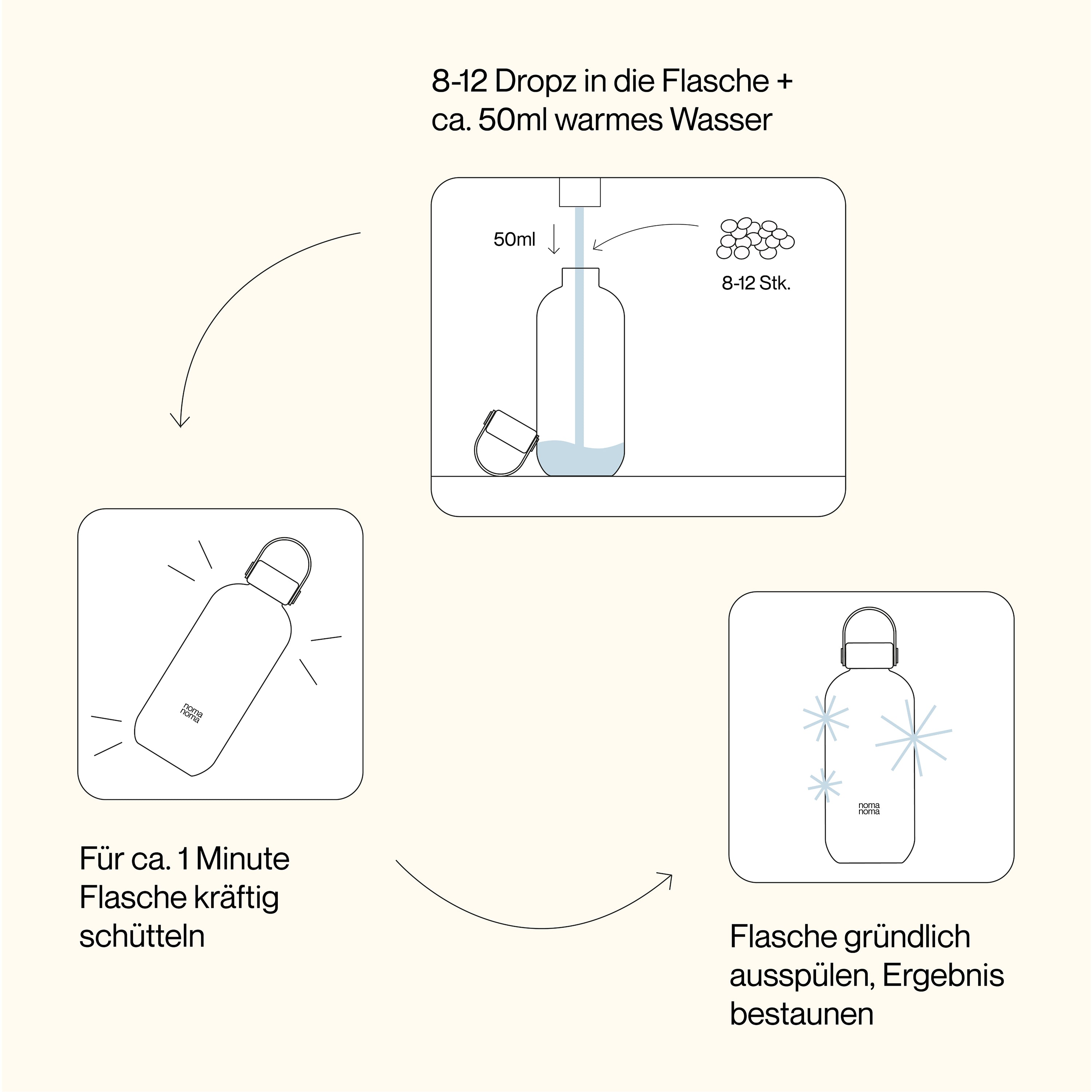 8-12 Dropz in die Flasche + ca. 50ml warmes Wasser

50ml

8-12 Stk.

noma noma

Für ca. 1 Minute Flasche kräftig schütteln

noma noma

Flasche gründlich ausspülen, Ergebnis bestaunen