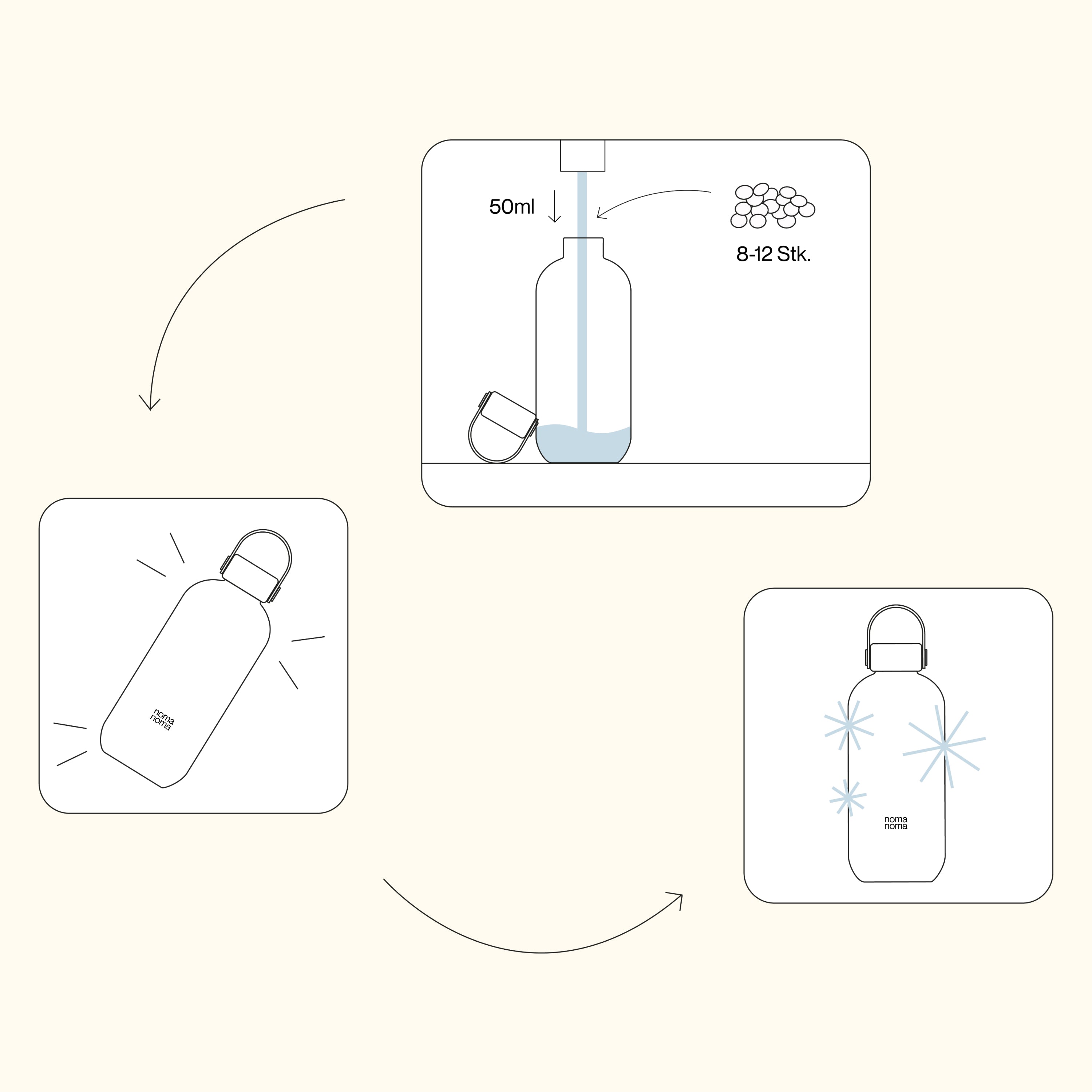 50ml

8-12 Stk.

noma
noma

noma
noma